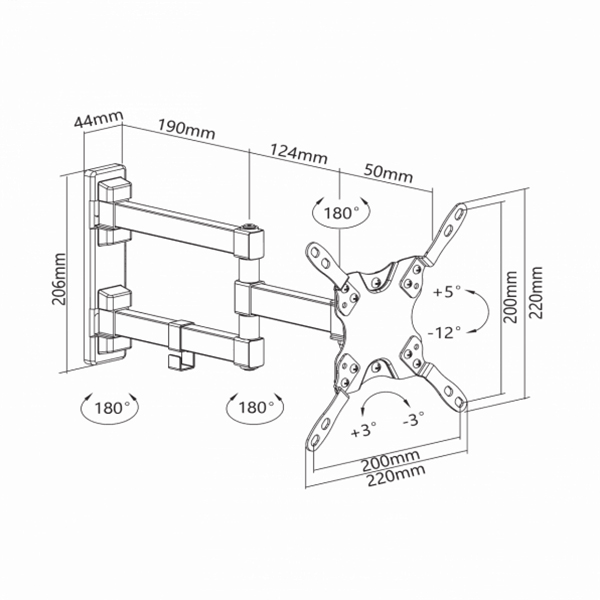 44mm
190mm
124mm
50mm
180°
206mm
+5°
-12°
200mm
220mm
180°
180°
+3°
-3°
200mm
220mm