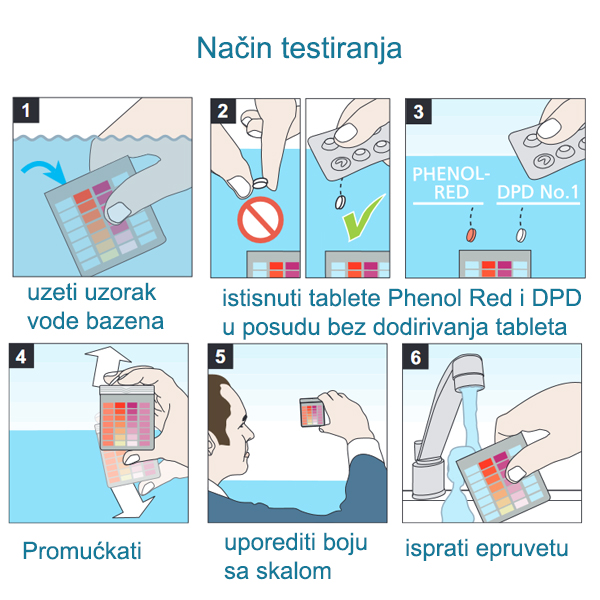 Način testiranja

1

uzeti uzorak vode bazena

2

3

PHENOL-RED

DPD No.1

istisnuti tablete Phenol Red i DPD u posudu bez dodirivanja tableta

4

Promućkati

5

uporediti boju sa skalom

6

isprati epruvetu