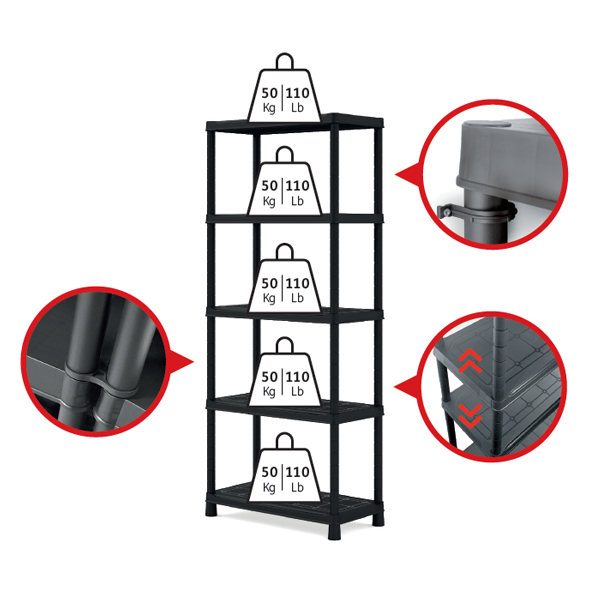 50 Kg | 110 Lb

50 Kg | 110 Lb

50 Kg | 110 Lb

50 Kg | 110 Lb

50 Kg | 110 Lb