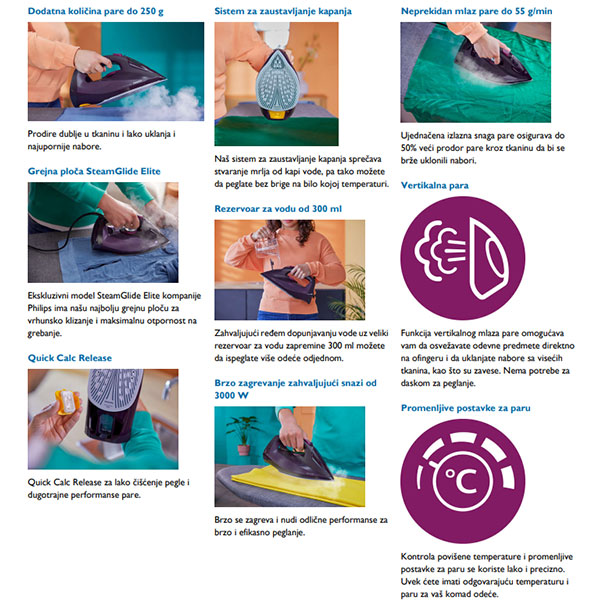 Dodatna količina pare do 250 g

Prodire dublje u tkaninu i lako uklanja i najupornije nabore.

Grejna ploča SteamGlide Elite

Ekskluzivni model SteamGlide Elite kompanije Philips ima našu najbolju grejnu ploču za vrhunsko klizanje i maksimalnu otpornost na grebanje.

Quick Calc Release

Quick Calc Release za lako čišćenje pegle i dugotrajne performanse pare.

Sistem za zaustavljanje kapanja

Naš sistem za zaustavljanje kapanja sprečava stvaranje mrlja od kapi vode, pa tako možete da peglate bez brige na bilo kojoj temperaturi.

Rezervoar za vodu od 300 ml

Zahvaljujući ređem dopunjavanju vode uz veliki rezervoar za vodu zapremine 300 ml možete da ispeglate više odeće odjednom.

Brzo zagrevanje zahvaljujući snazi od 3000 W

Brzo se zagreva i nudi odlične performanse za brzo i efikasno peglanje.

Neprekidan mlaz pare do 55 g/min

Ujednačena izlazna snaga pare osigurava do 50% veći prodor pare kroz tkaninu da bi se brže uklonili nabori.

Vertikalna para

Funkcija vertikalnog mlaza pare omogućava vam da osvežavate odevne predmete direktno na ofingeru i da uklanjate nabore sa visećih tkanina, kao što su zavese. Nema potrebe za daskom za peglanje.

Promenljive postavke za paru

°C

Kontrola povišene temperature i promenljive postavke za paru se koriste lako i precizno. Uvek ćete imati odgovarajuću temperaturu i paru za vaš komad odeće.