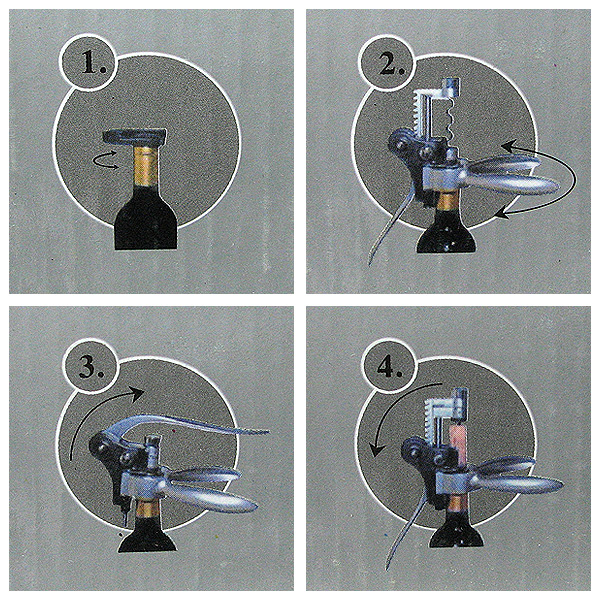 1.

2.

3.

4.