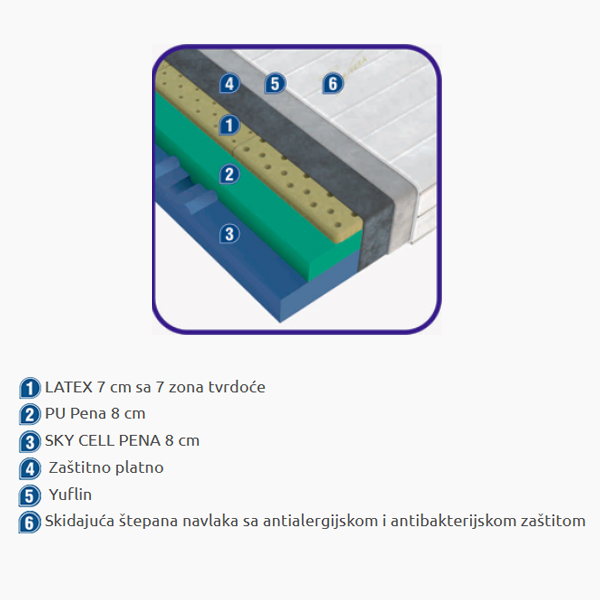 4 5 6
1
2
3

1 LATEX 7 cm sa 7 zona tvrdoće
2 PU Pena 8 cm
3 SKY CELL PENA 8 cm
4 Zaštitno platno
5 Yuflin
6 Skidajuća štepana navlaka sa antialergijskom i antibakterijskom zaštitom