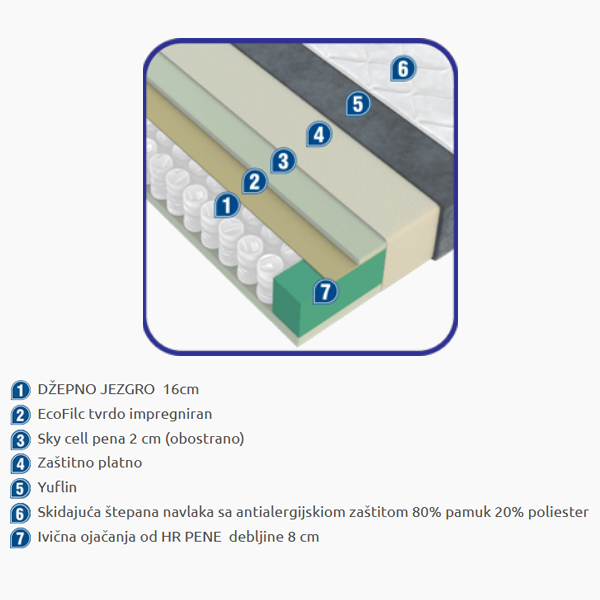 6
5
4
3
2
1
7

1 DŽEPNO JEZGRO 16cm
2 EcoFilc tvrdo impregniran
3 Sky cell pena 2 cm (obostrano)
4 Zaštitno platno
5 Yuflin
6 Skidajuća štepana navlaka sa antialergijskiom zaštitom 80% pamuk 20% poliester
7 Ivična ojačanja od HR PENE debljine 8 cm