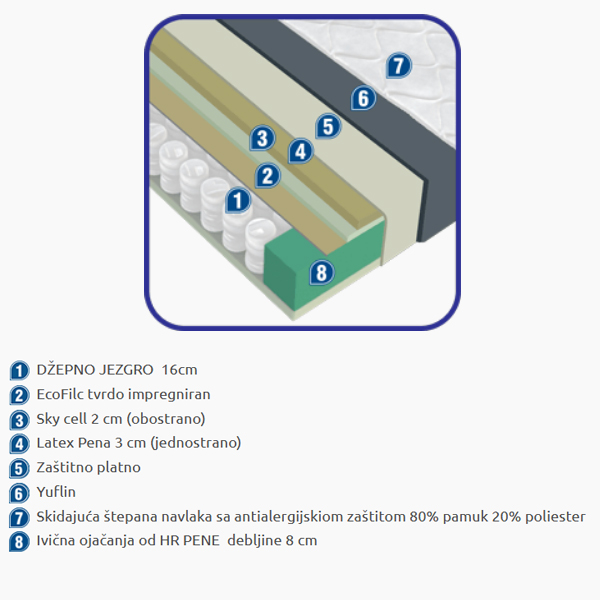 7
6
5
3
4
2
1
8

1 DŽEPNO JEZGRO 16cm
2 EcoFilc tvrdo impregniran
3 Sky cell 2 cm (obostrano)
4 Latex Pena 3 cm (jednostrano)
5 Zaštitno platno
6 Yuflin
7 Skidajuća štepana navlaka sa antialergijskiom zaštitom 80% pamuk 20% poliester
8 Ivična ojačanja od HR PENE debljine 8 cm