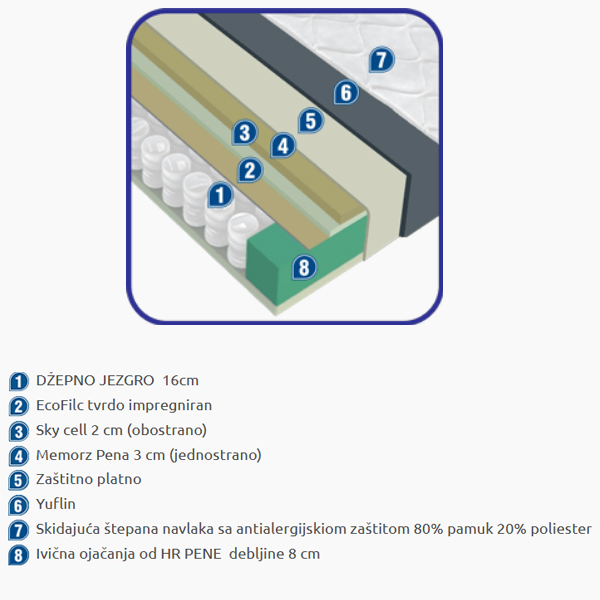 7
6
5
3
4
2
1
8

1 DŽEPNO JEZGRO 16cm
2 EcoFilc tvrdo impregniran
3 Sky cell 2 cm (obostrano)
4 Memorz Pena 3 cm (jednostrano)
5 Zaštitno platno
6 Yuflin
7 Skidajuća štepana navlaka sa antialergijskiom zaštitom 80% pamuk 20% poliester
8 Ivična ojačanja od HR PENE debljine 8 cm